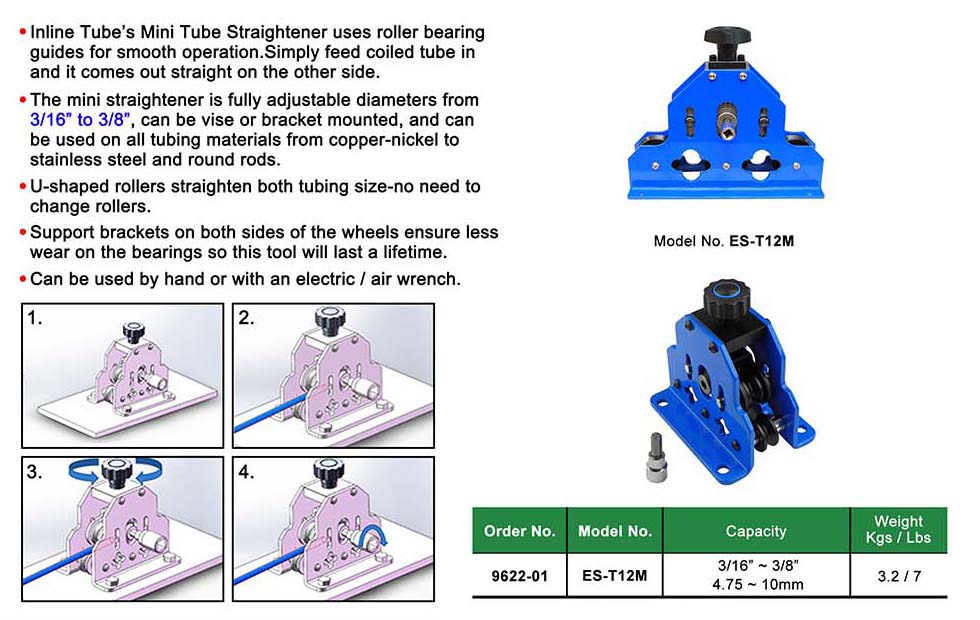 • Inline Tube's Mini Tube Straightener uses roller bearing guides for smooth operation.Simply feed coiled tube in and it comes out straight on the other side.

• The mini straightener is fully adjustable diameters from 3/16" to 3/8", can be vise or bracket mounted, and can be used on all tubing materials from copper-nickel to stainless steel and round rods.

• U-shaped rollers straighten both tubing size-no need to change rollers.

• Support brackets on both sides of the wheels ensure less wear on the bearings so this tool will last a lifetime.

• Can be used by hand or with an electric / air wrench.

1.

2.

3.

4.

Model No. ES-T12M

| Order No. | Model No. | Capacity | Weight Kgs / Lbs |
|---|---|---|---|
| 9622-01 | ES-T12M | 3/16" ~ 3/8" 4.75 ~ 10mm | 3.2 / 7 |