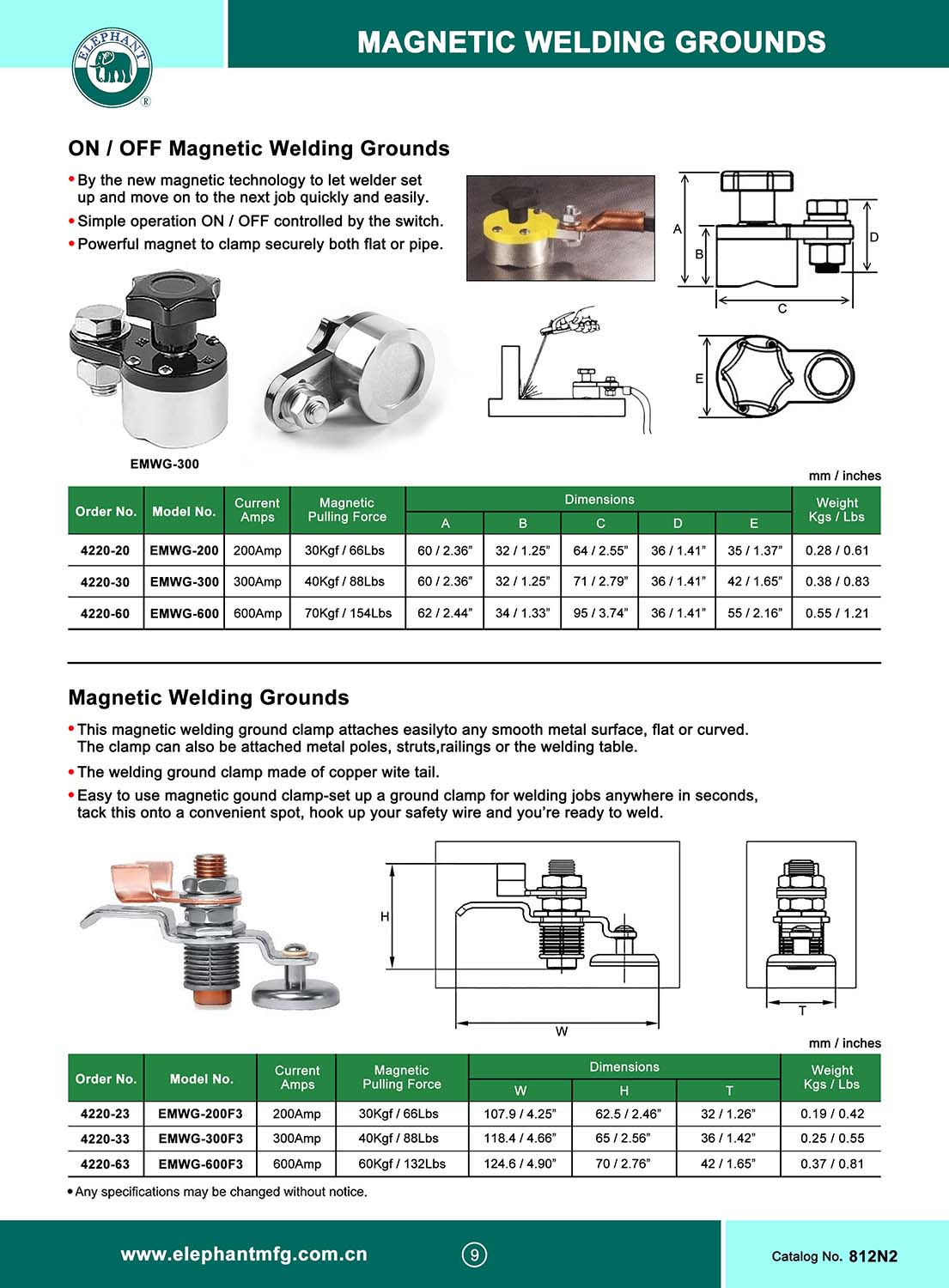 ELEPHANT ®

MAGNETIC WELDING GROUNDS

ON / OFF Magnetic Welding Grounds

• By the new magnetic technology to let welder set up and move on to the next job quickly and easily.
• Simple operation ON / OFF controlled by the switch.
• Powerful magnet to clamp securely both flat or pipe.

A B C D E

EMWG-300

mm / inches

| Order No. | Model No. | Current Amps | Magnetic Pulling Force | Dimensions A | Dimensions B | Dimensions C | Dimensions D | Dimensions E | Weight Kgs / Lbs |
|---|---|---|---|---|---|---|---|---|---|
| 4220-20 | EMWG-200 | 200Amp | 30Kgf / 66Lbs | 60 / 2.36" | 32 / 1.25" | 64 / 2.55" | 36 / 1.41" | 35 / 1.37" | 0.28 / 0.61 |
| 4220-30 | EMWG-300 | 300Amp | 40Kgf / 88Lbs | 60 / 2.36" | 32 / 1.25" | 71 / 2.79" | 36 / 1.41" | 42 / 1.65" | 0.38 / 0.83 |
| 4220-60 | EMWG-600 | 600Amp | 70Kgf / 154Lbs | 62 / 2.44" | 34 / 1.33" | 95 / 3.74" | 36 / 1.41" | 55 / 2.16" | 0.55 / 1.21 |

Magnetic Welding Grounds

• This magnetic welding ground clamp attaches easilyto any smooth metal surface, flat or curved. The clamp can also be attached metal poles, struts,railings or the welding table.
• The welding ground clamp made of copper wite tail.
• Easy to use magnetic gound clamp-set up a ground clamp for welding jobs anywhere in seconds, tack this onto a convenient spot, hook up your safety wire and you're ready to weld.

H W T

mm / inches

| Order No. | Model No. | Current Amps | Magnetic Pulling Force | Dimensions W | Dimensions H | Dimensions T | Weight Kgs / Lbs |
|---|---|---|---|---|---|---|---|
| 4220-23 | EMWG-200F3 | 200Amp | 30Kgf / 66Lbs | 107.9 / 4.25" | 62.5 / 2.46" | 32 / 1.26" | 0.19 / 0.42 |
| 4220-33 | EMWG-300F3 | 300Amp | 40Kgf / 88Lbs | 118.4 / 4.66" | 65 / 2.56" | 36 / 1.42" | 0.25 / 0.55 |
| 4220-63 | EMWG-600F3 | 600Amp | 60Kgf / 132Lbs | 124.6 / 4.90" | 70 / 2.76" | 42 / 1.65" | 0.37 / 0.81 |

• Any specifications may be changed without notice.

www.elephantmfg.com.cn 9 Catalog No. 812N2